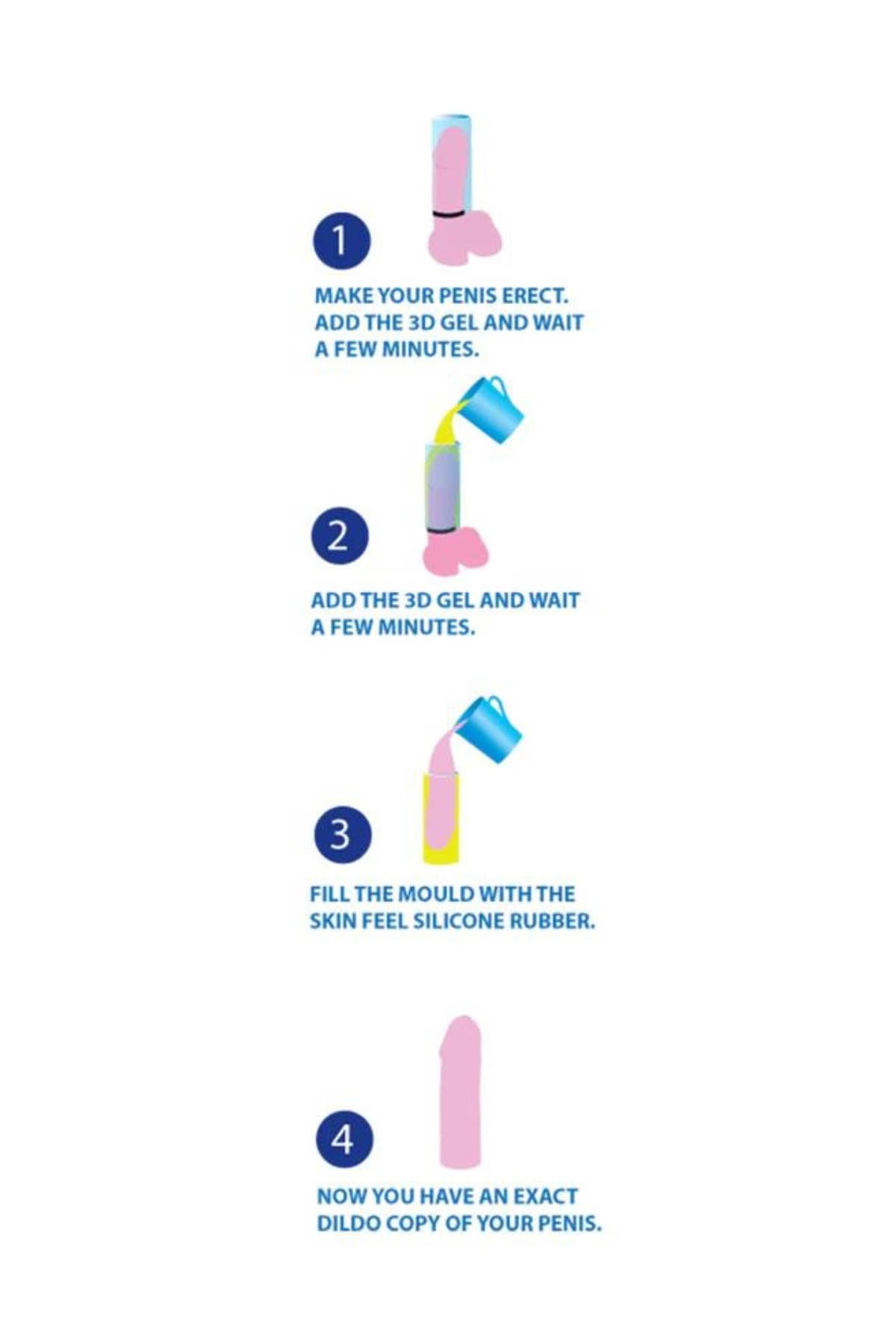 1

MAKE YOUR PENIS ERECT. ADD THE 3D GEL AND WAIT A FEW MINUTES.

2

ADD THE 3D GEL AND WAIT A FEW MINUTES.

3

FILL THE MOULD WITH THE SKIN FEEL SILICONE RUBBER.

4

NOW YOU HAVE AN EXACT DILDO COPY OF YOUR PENIS.